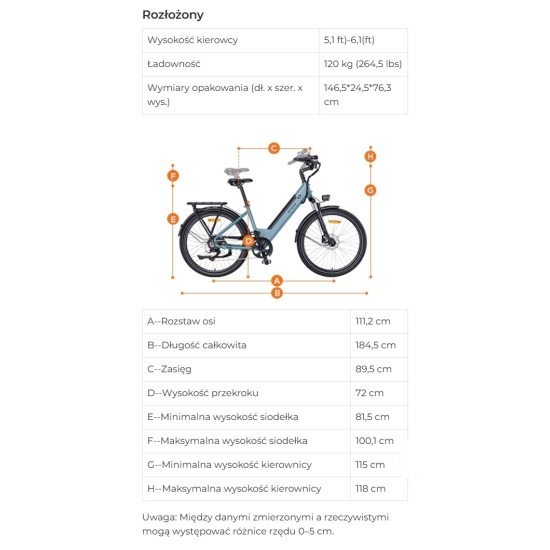 Rozłożony

| Wysokość kierowcy | 5,1 ft)-6,1(ft) |
|---|---|
| Ładowność | 120 kg (264,5 lbs) |
| Wymiary opakowania (dł. x szer. x wys.) | 146,5*24,5*76,3 cm |

C
H
F
G
E
D
A
B

| A--Rozstaw osi | 111,2 cm |
|---|---|
| B--Długość całkowita | 184,5 cm |
| C--Zasięg | 89,5 cm |
| D--Wysokość przekroku | 72 cm |
| E--Minimalna wysokość siodełka | 81,5 cm |
| F--Maksymalna wysokość siodełka | 100,1 cm |
| G--Minimalna wysokość kierownicy | 115 cm |
| H--Maksymalna wysokość kierownicy | 118 cm |

Uwaga: Między danymi zmierzonymi a rzeczywistymi mogą występować różnice rzędu 0–5 cm.